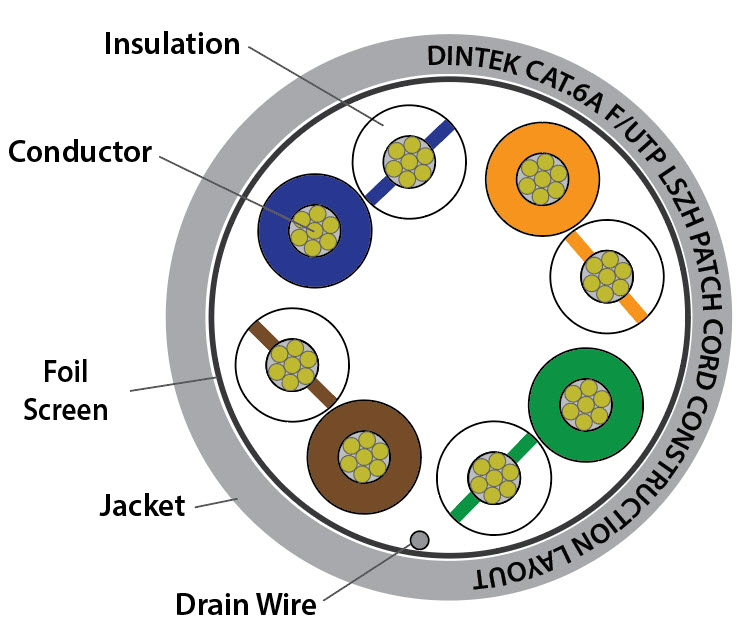 Insulation

Conductor

Foil Screen

Jacket

Drain Wire

DINTEK CAT.6A F/UTP LSZH PATCH CORD CONSTRUCTION LAYOUT