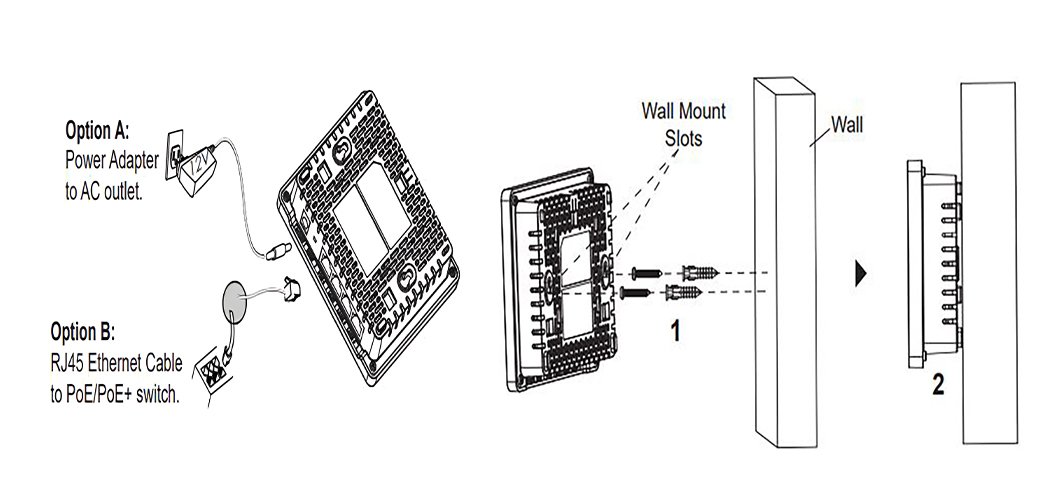 Option A:
Power Adapter
to AC outlet.

12V

Option B:
RJ45 Ethernet Cable
to PoE/PoE+ switch.

Wall Mount
Slots

Wall

1

2