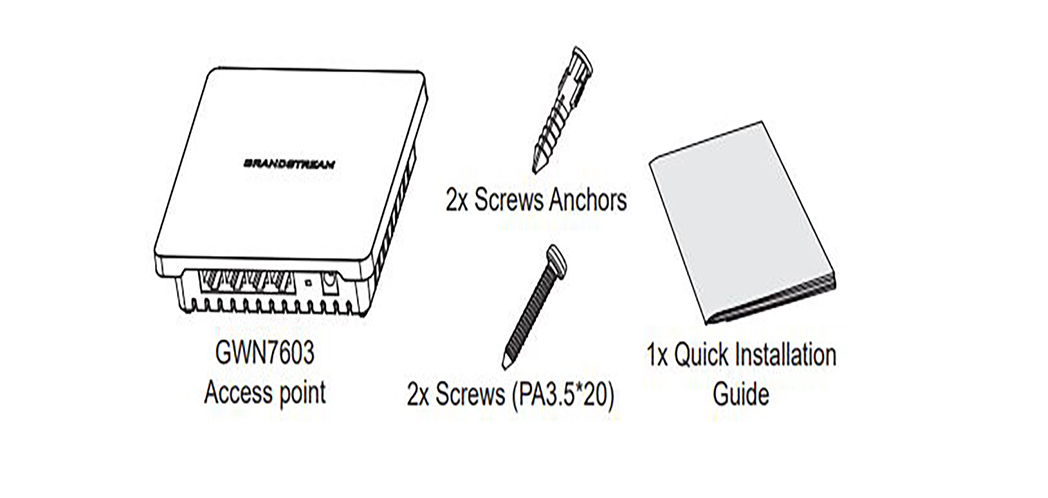 GRANDSTREAM

GWN7603
Access point

2x Screws Anchors

2x Screws (PA3.5*20)

1x Quick Installation
Guide