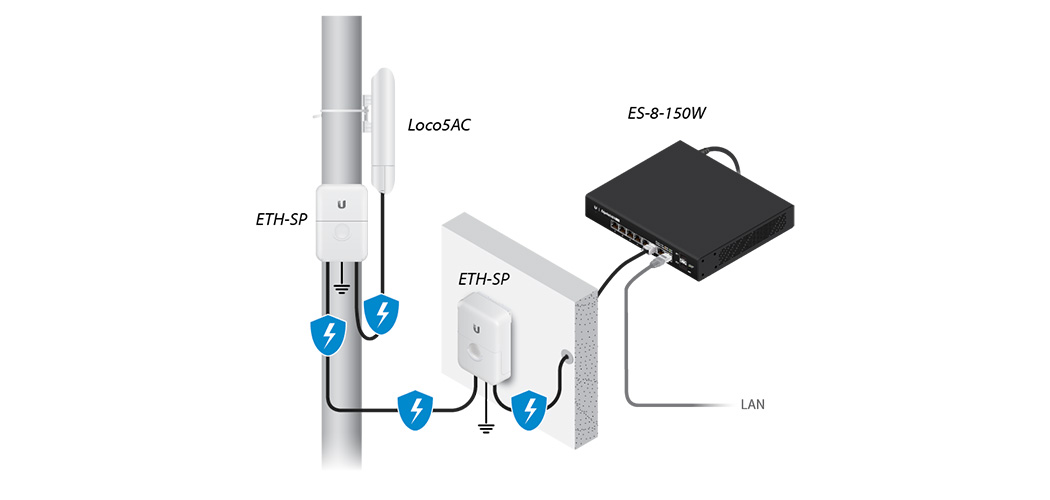 Loco5AC

ES-8-150W

ETH-SP

ETH-SP

LAN